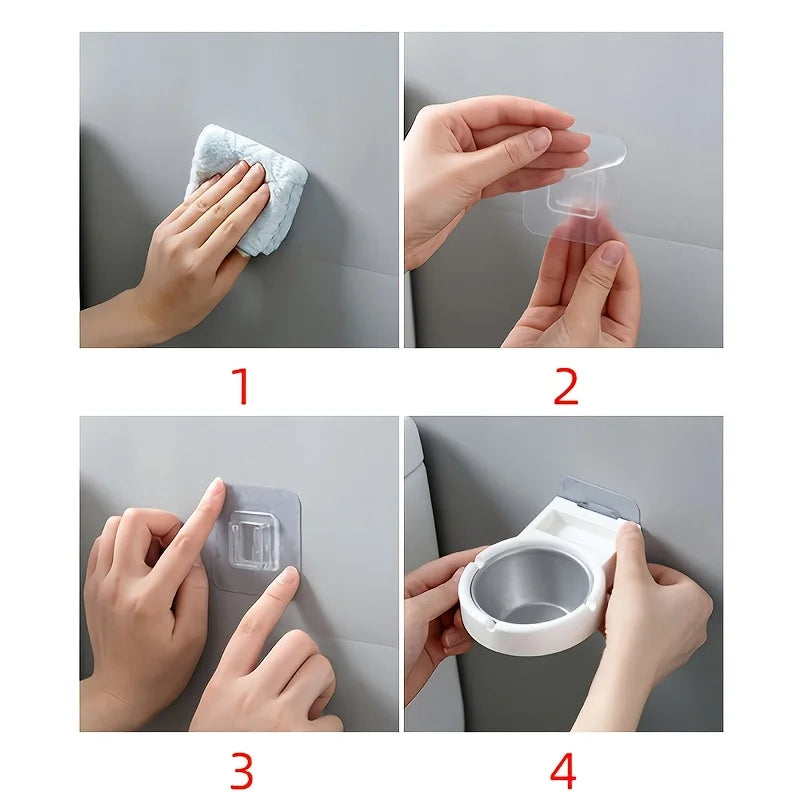 1

2

3

4